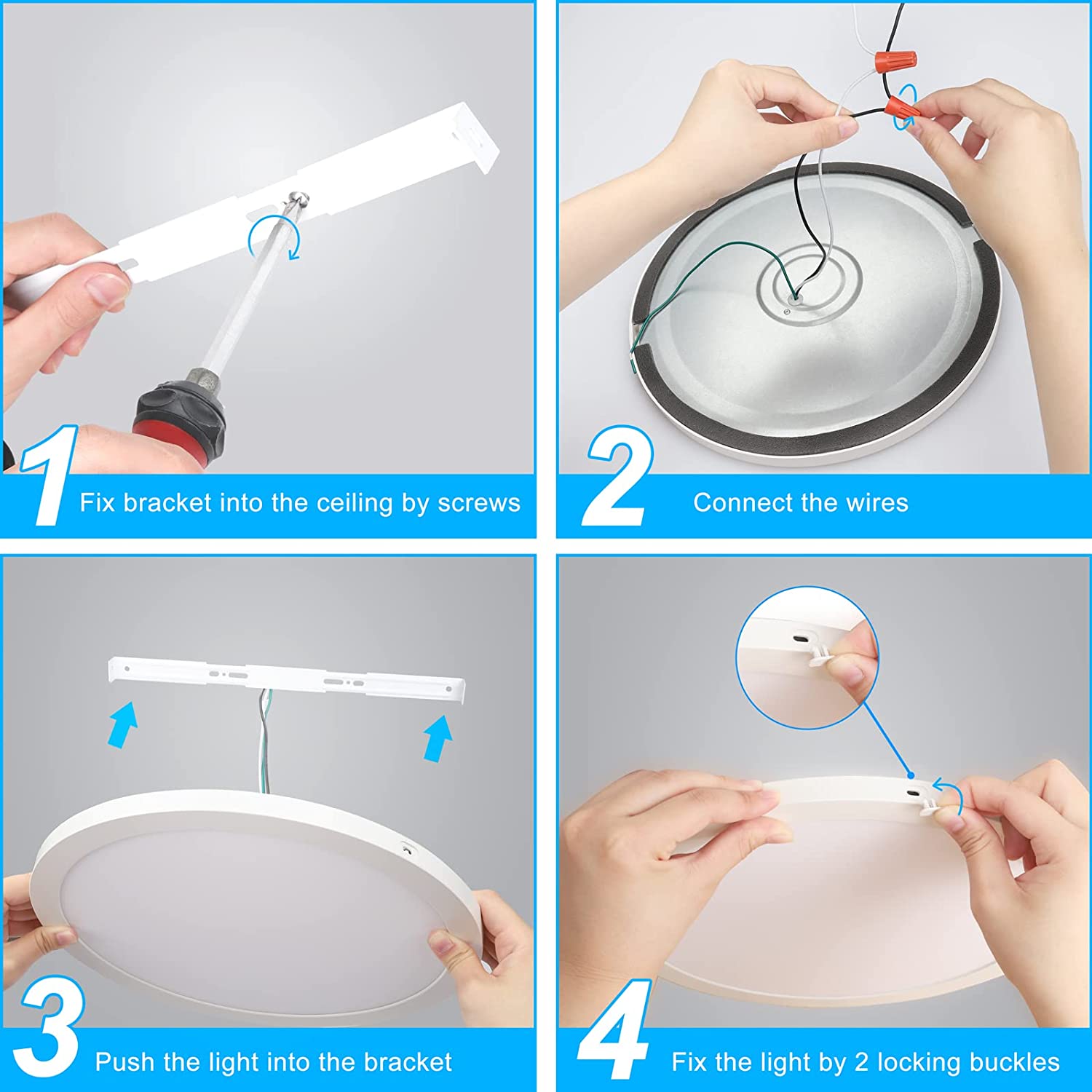 1 Fix bracket into the ceiling by screws

2 Connect the wires

3 Push the light into the bracket

4 Fix the light by 2 locking buckles