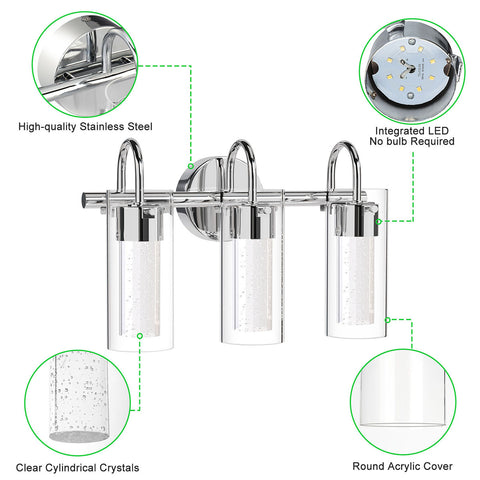 High-quality Stainless Steel

Integrated LED
No bulb Required

Clear Cylindrical Crystals

Round Acrylic Cover