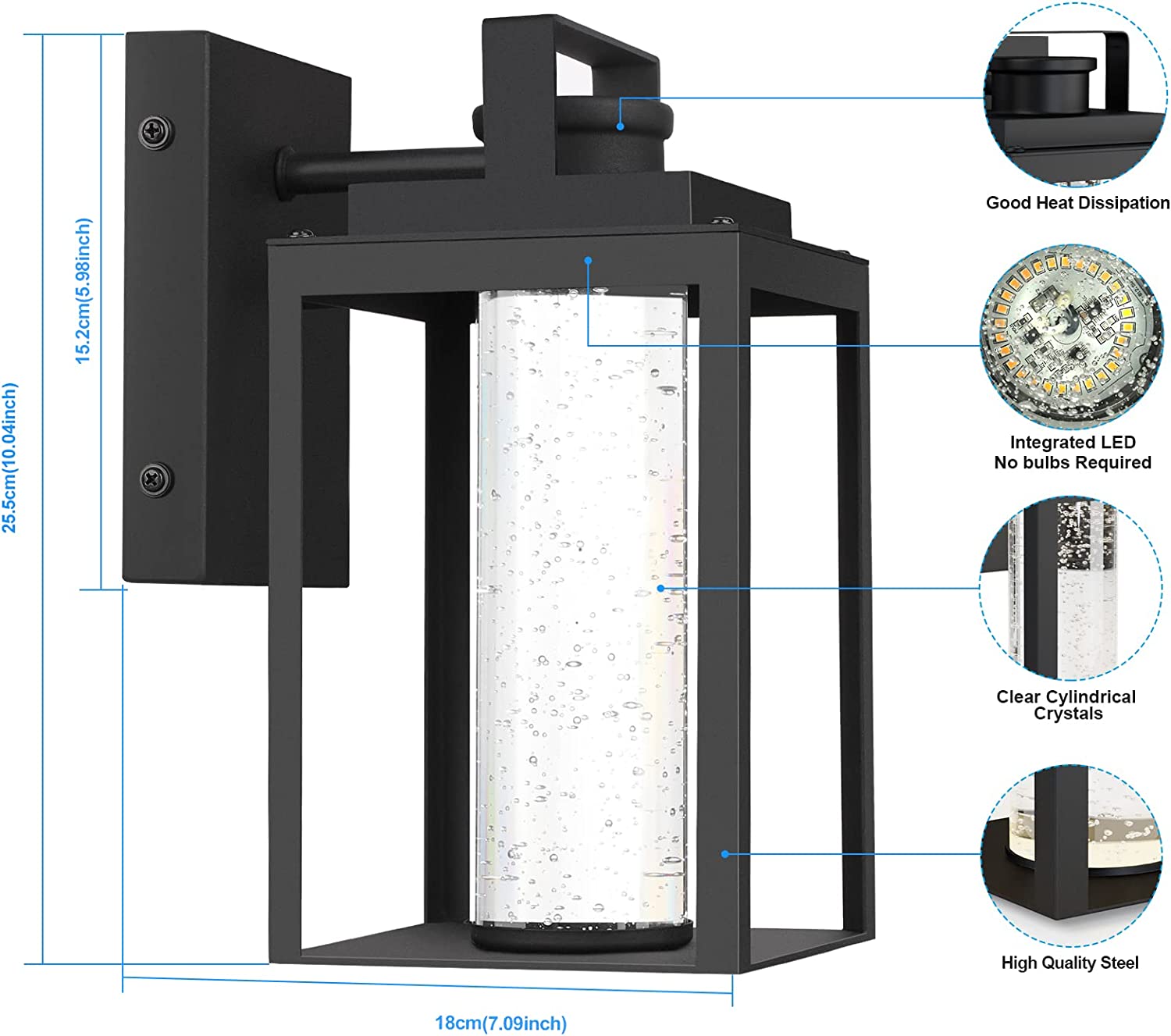 25.5cm(10.04inch)

15.2cm(5.98inch)

18cm(7.09inch)

Good Heat Dissipation

Integrated LED
No bulbs Required

Clear Cylindrical
Crystals

High Quality Steel