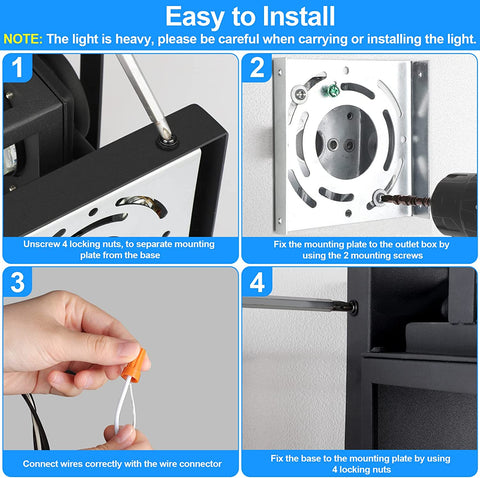 Easy to Install

NOTE: The light is heavy, please be careful when carrying or installing the light.

1

Unscrew 4 locking nuts, to separate mounting plate from the base

2

Fix the mounting plate to the outlet box by using the 2 mounting screws

3

Connect wires correctly with the wire connector

4

Fix the base to the mounting plate by using 4 locking nuts