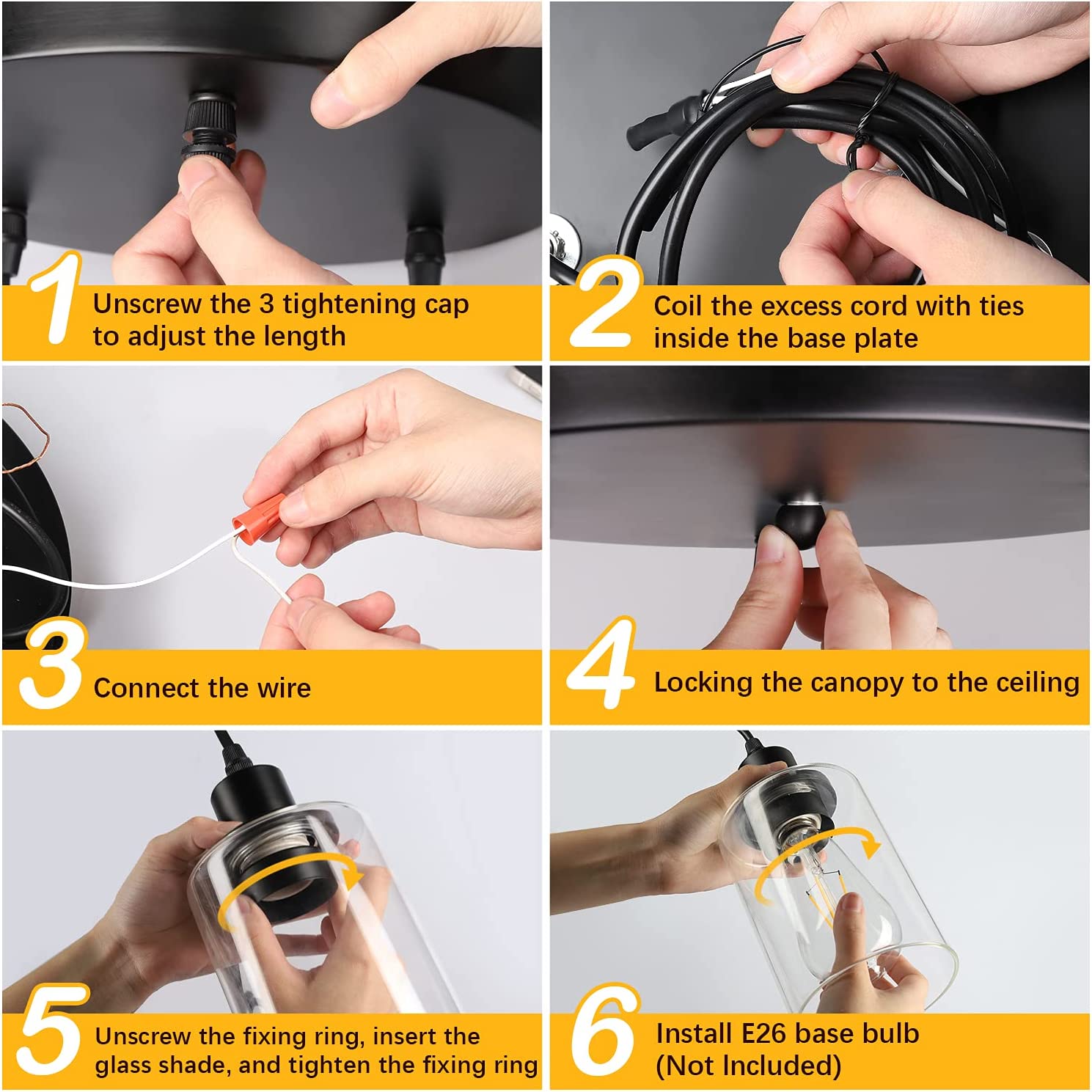 1 Unscrew the 3 tightening cap to adjust the length

2 Coil the excess cord with ties inside the base plate

3 Connect the wire

4 Locking the canopy to the ceiling

5 Unscrew the fixing ring, insert the glass shade, and tighten the fixing ring

6 Install E26 base bulb (Not Included)