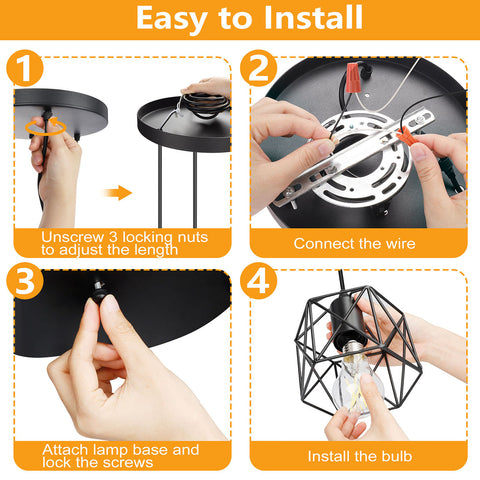 Easy to Install

1

Unscrew 3 locking nuts to adjust the length

2

Connect the wire

3

Attach lamp base and lock the screws

4

Install the bulb