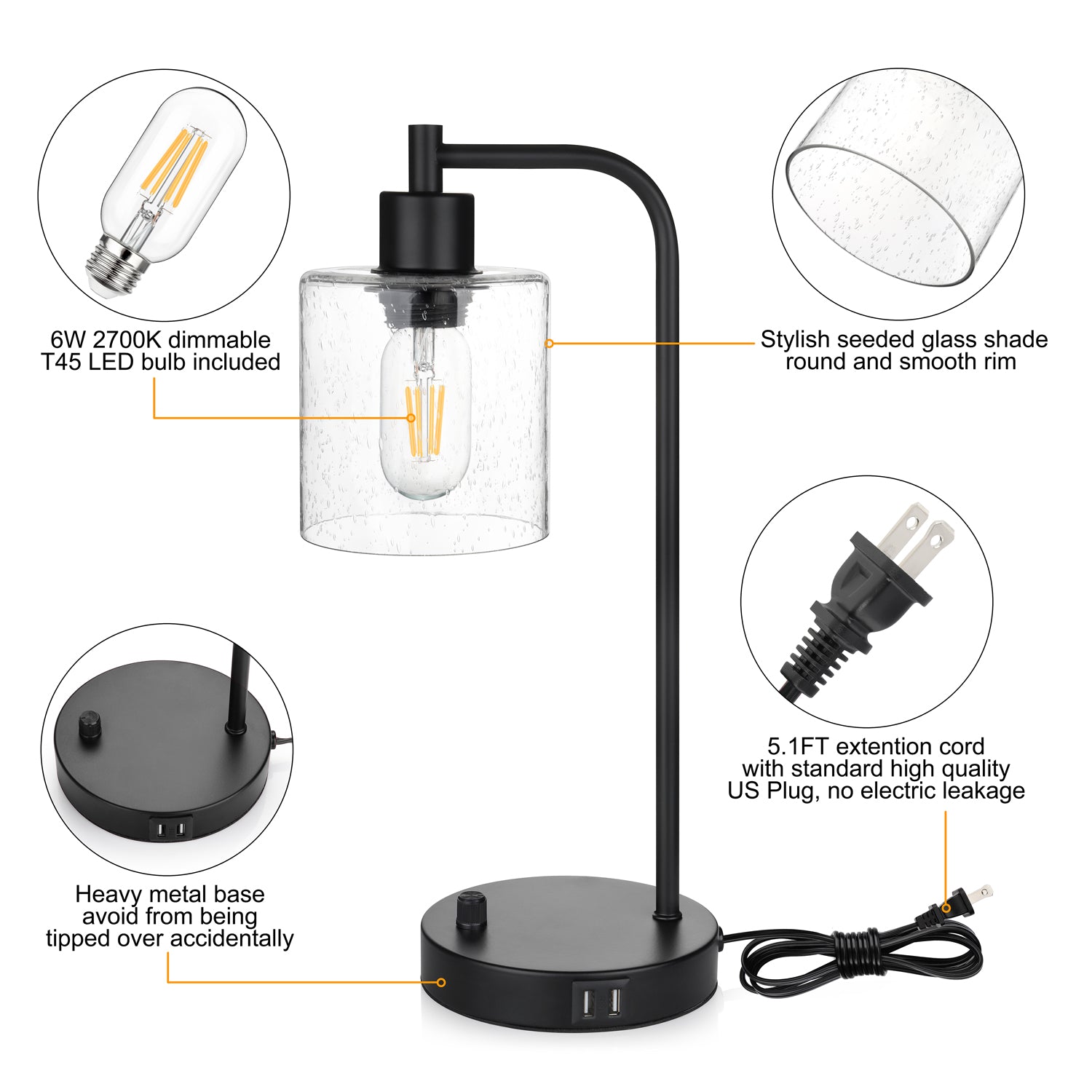 6W 2700K dimmable
T45 LED bulb included

Stylish seeded glass shade
round and smooth rim

5.1FT extention cord
with standard high quality
US Plug, no electric leakage

Heavy metal base
avoid from being
tipped over accidentally