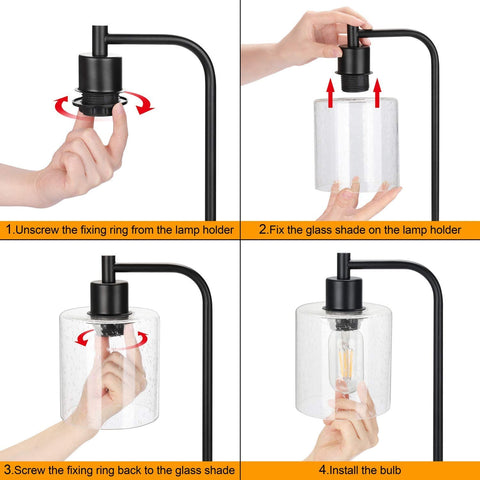 1.Unscrew the fixing ring from the lamp holder

2.Fix the glass shade on the lamp holder

3.Screw the fixing ring back to the glass shade

4.Install the bulb