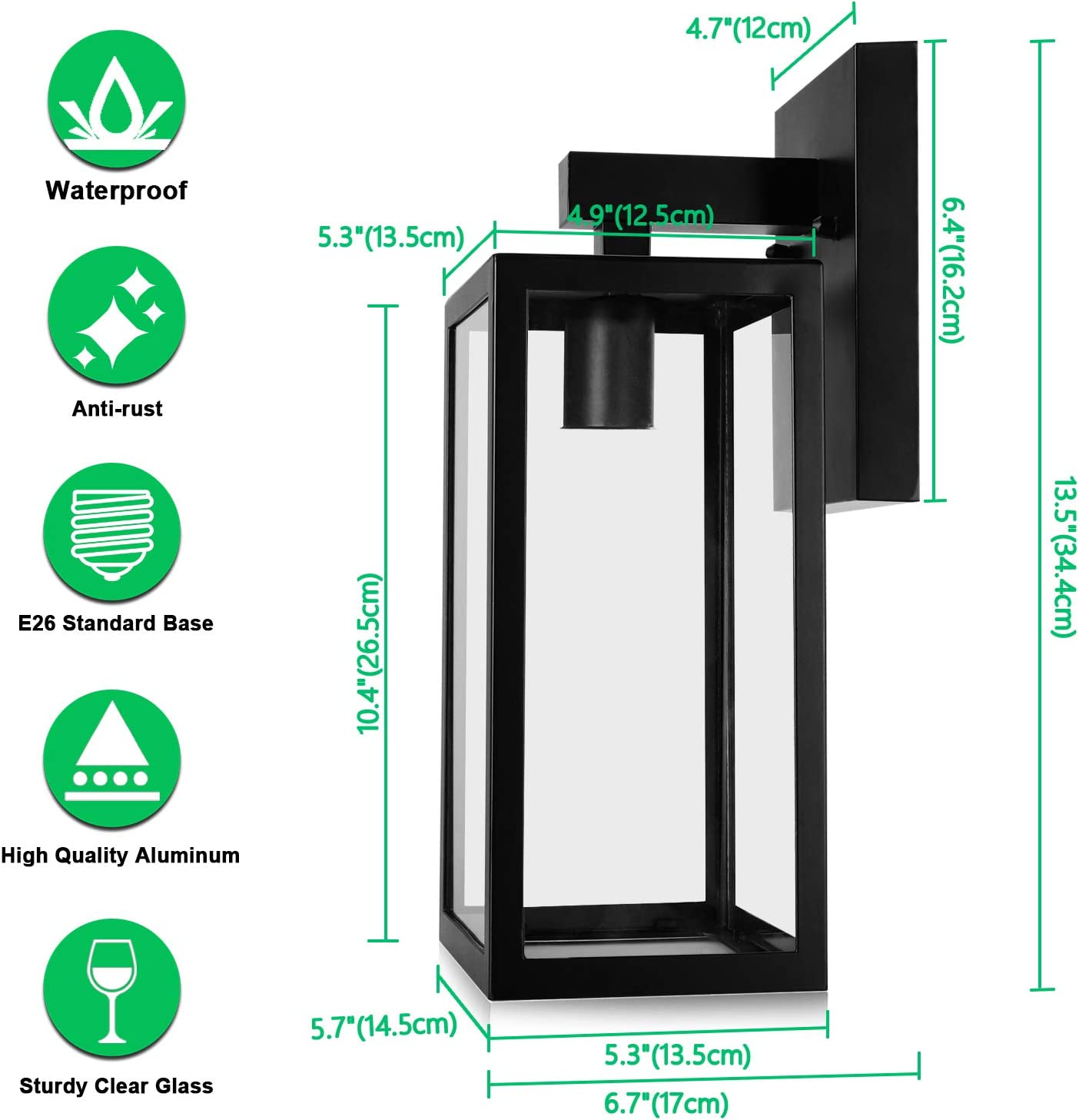 Waterproof

Anti-rust

E26 Standard Base

High Quality Aluminum

Sturdy Clear Glass

4.7"(12cm)

4.9"(12.5cm)

5.3"(13.5cm)

6.4"(16.2cm)

13.5"(34.4cm)

10.4"(26.5cm)

5.7"(14.5cm)

5.3"(13.5cm)

6.7"(17cm)