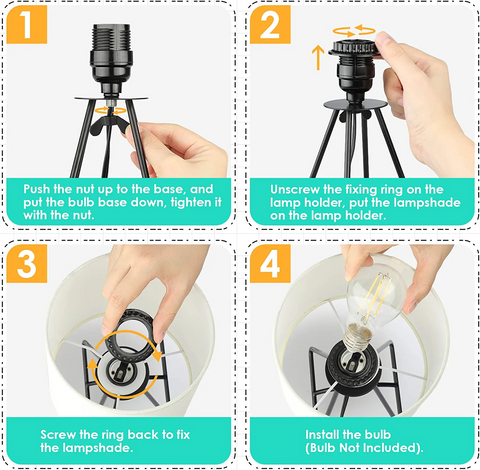 1

Push the nut up to the base, and put the bulb base down, tighten it with the nut.

2

Unscrew the fixing ring on the lamp holder, put the lampshade on the lamp holder.

3

Screw the ring back to fix the lampshade.

4

Install the bulb (Bulb Not Included).